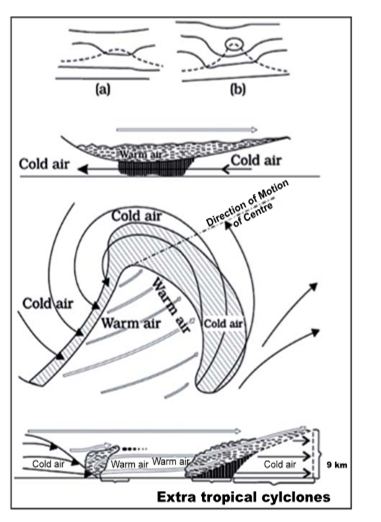 (a)

(b)

Warm air

Cold air

Cold air

Direction of Motion of Centre

Cold air

Cold air

Warm air

Warm air

Cold air

Cold air

Warm air

Warm air

Cold air

9 km

Extra tropical cylclones